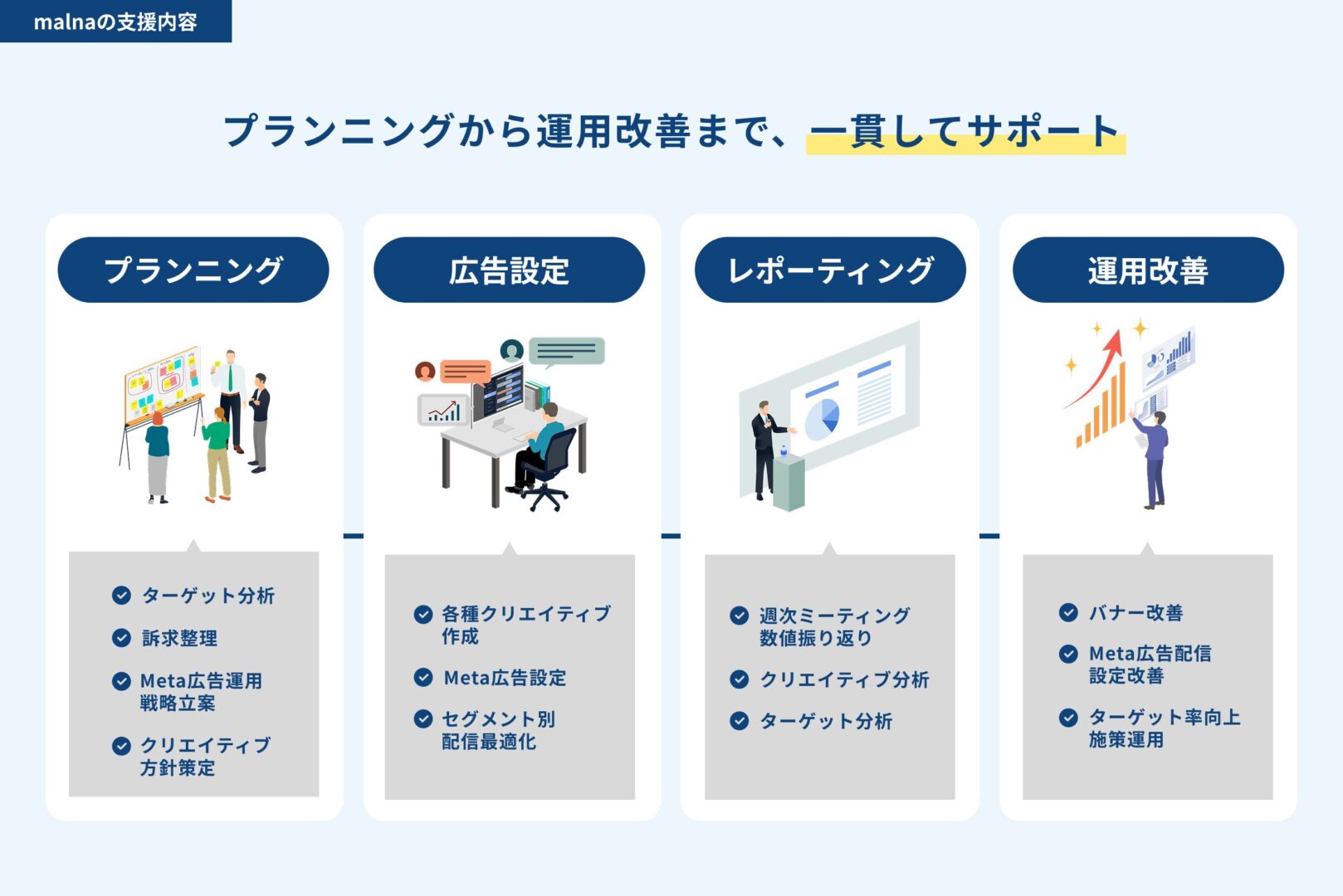 malnaの支援内容

プランニングから運用改善まで、一貫してサポート

プランニング

ターゲット分析

訴求整理

Meta広告運用戦略立案

クリエイティブ方針策定

広告設定

各種クリエイティブ作成

Meta広告設定

セグメント別配信最適化

レポーティング

週次ミーティング数値振り返り

クリエイティブ分析

ターゲット分析

運用改善

バナー改善

Meta広告配信設定改善

ターゲット率向上施策運用